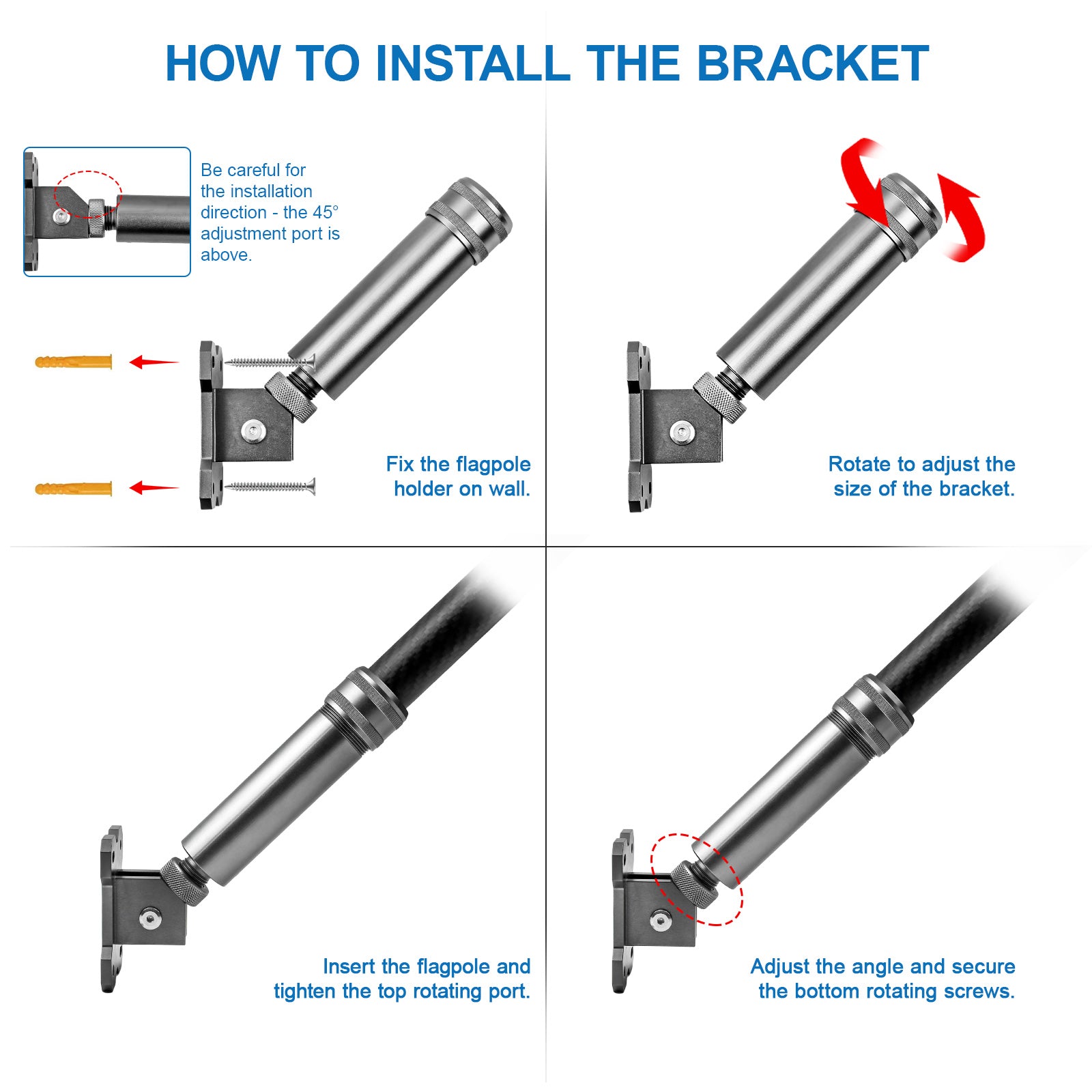 HOW TO INSTALL THE BRACKET

Be careful for the installation direction - the 45° adjustment port is above.

Fix the flagpole holder on wall.

Rotate to adjust the size of the bracket.

Insert the flagpole and tighten the top rotating port.

Adjust the angle and secure the bottom rotating screws.