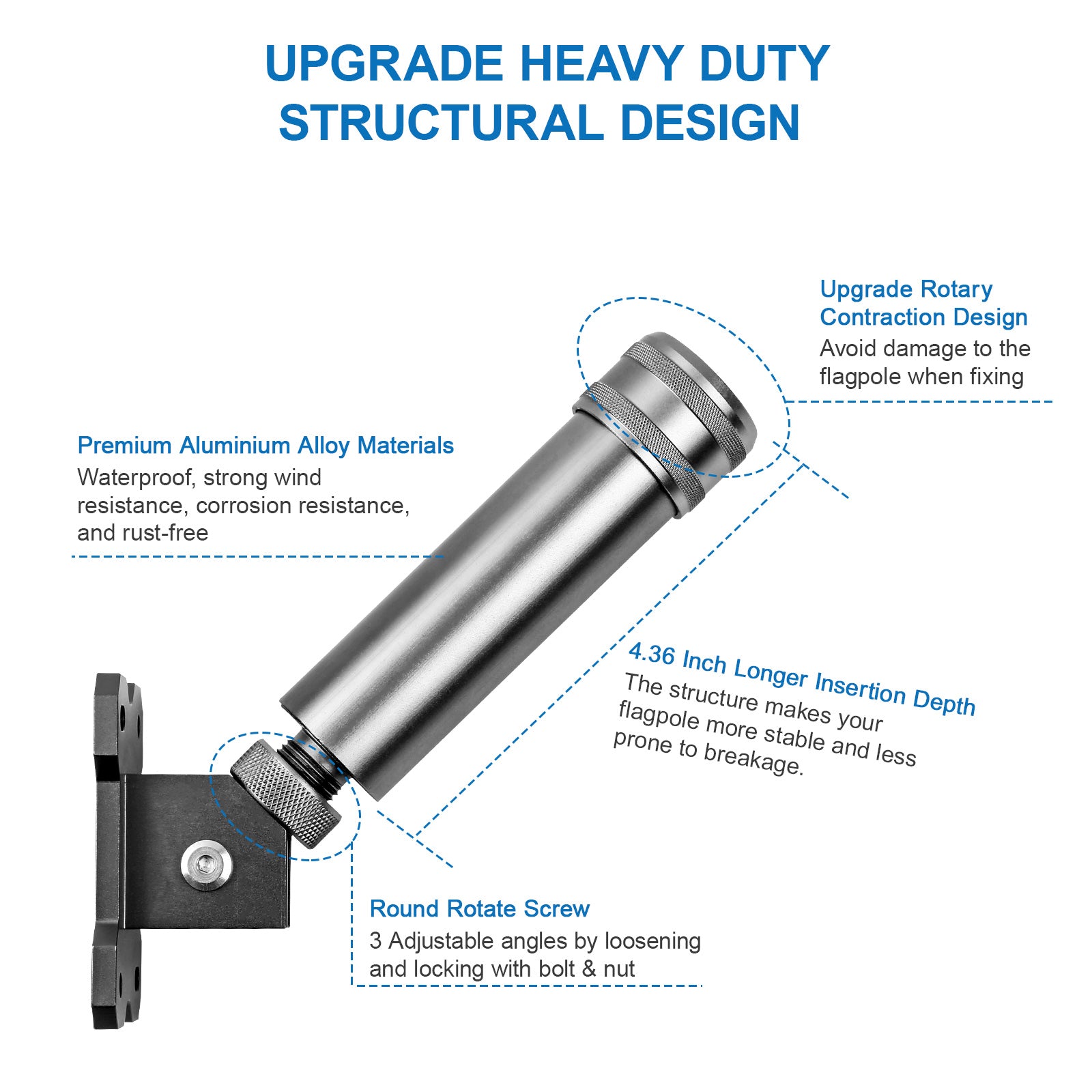 UPGRADE HEAVY DUTY
STRUCTURAL DESIGN

Upgrade Rotary Contraction Design
Avoid damage to the flagpole when fixing

Premium Aluminium Alloy Materials
Waterproof, strong wind resistance, corrosion resistance, and rust-free

4.36 Inch Longer Insertion Depth
The structure makes your flagpole more stable and less prone to breakage.

Round Rotate Screw
3 Adjustable angles by loosening and locking with bolt & nut