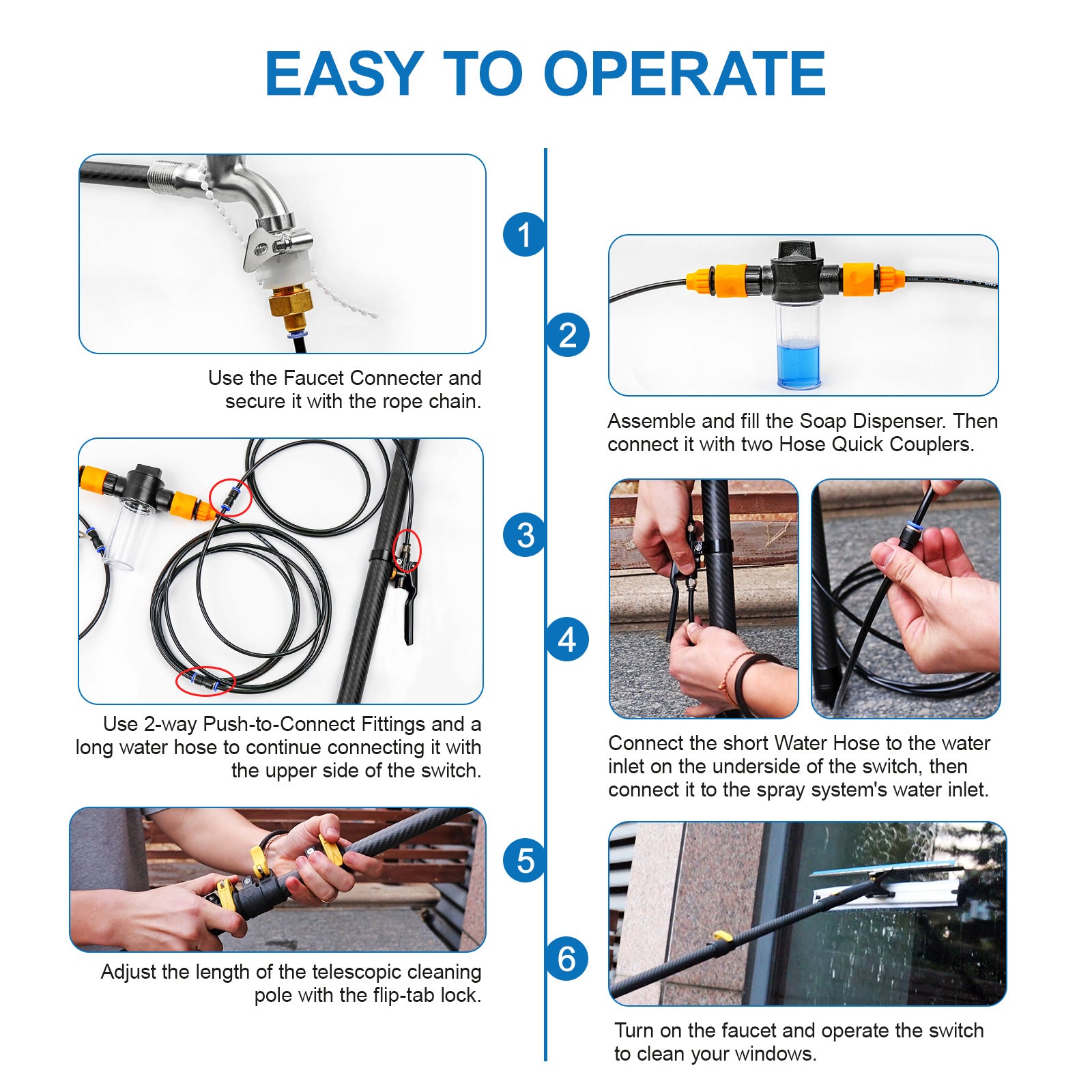 EASY TO OPERATE

1

Use the Faucet Connecter and secure it with the rope chain.

2

Assemble and fill the Soap Dispenser. Then connect it with two Hose Quick Couplers.

3

Use 2-way Push-to-Connect Fittings and a long water hose to continue connecting it with the upper side of the switch.

4

Connect the short Water Hose to the water inlet on the underside of the switch, then connect it to the spray system's water inlet.

5

Adjust the length of the telescopic cleaning pole with the flip-tab lock.

6

Turn on the faucet and operate the switch to clean your windows.