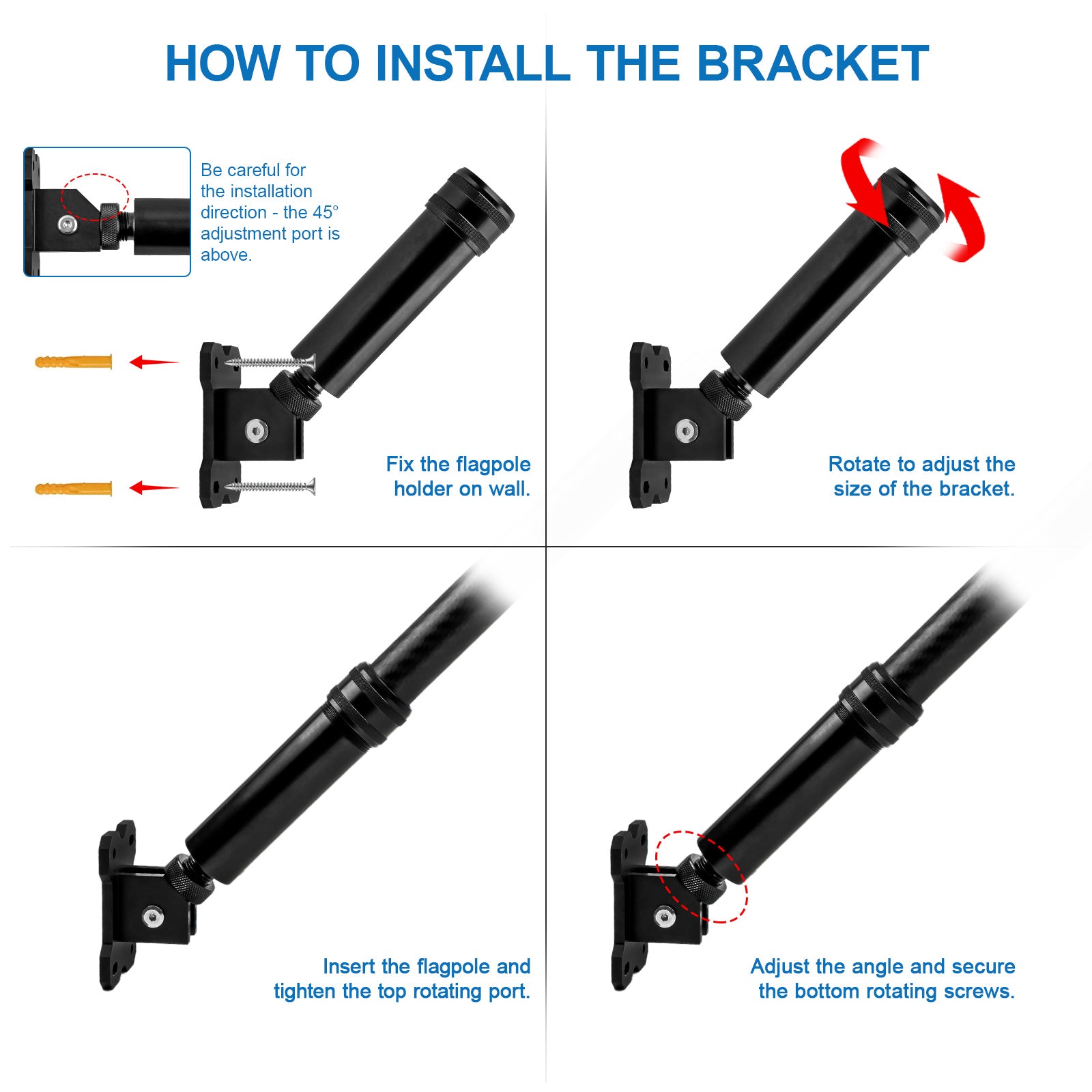 HOW TO INSTALL THE BRACKET

Be careful for the installation direction - the 45° adjustment port is above.

Fix the flagpole holder on wall.

Rotate to adjust the size of the bracket.

Insert the flagpole and tighten the top rotating port.

Adjust the angle and secure the bottom rotating screws.