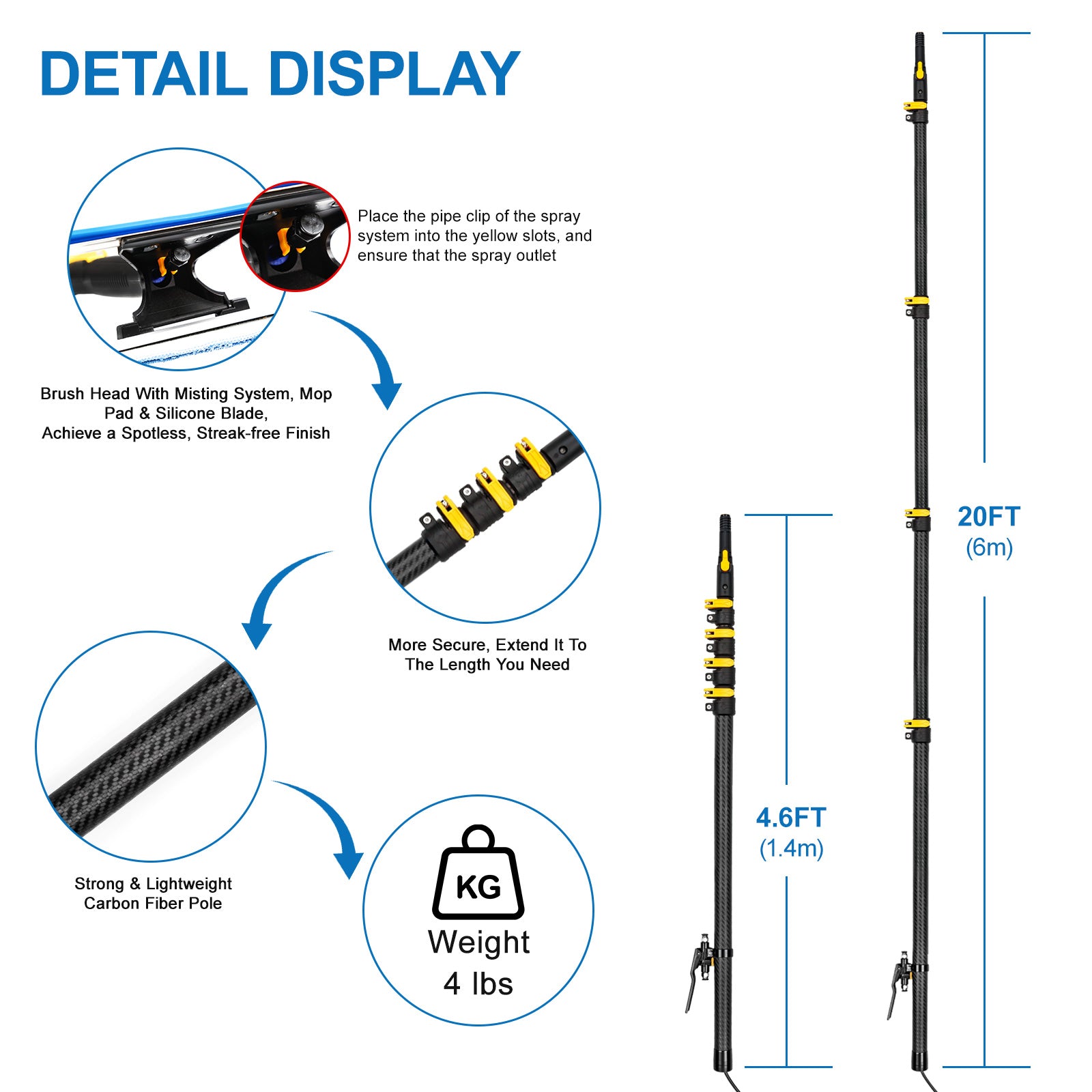 DETAIL DISPLAY

Place the pipe clip of the spray system into the yellow slots, and ensure that the spray outlet

Brush Head With Misting System, Mop Pad & Silicone Blade, Achieve a Spotless, Streak-free Finish

More Secure, Extend It To The Length You Need

Strong & Lightweight Carbon Fiber Pole

KG
Weight
4 lbs

4.6FT
(1.4m)

20FT
(6m)